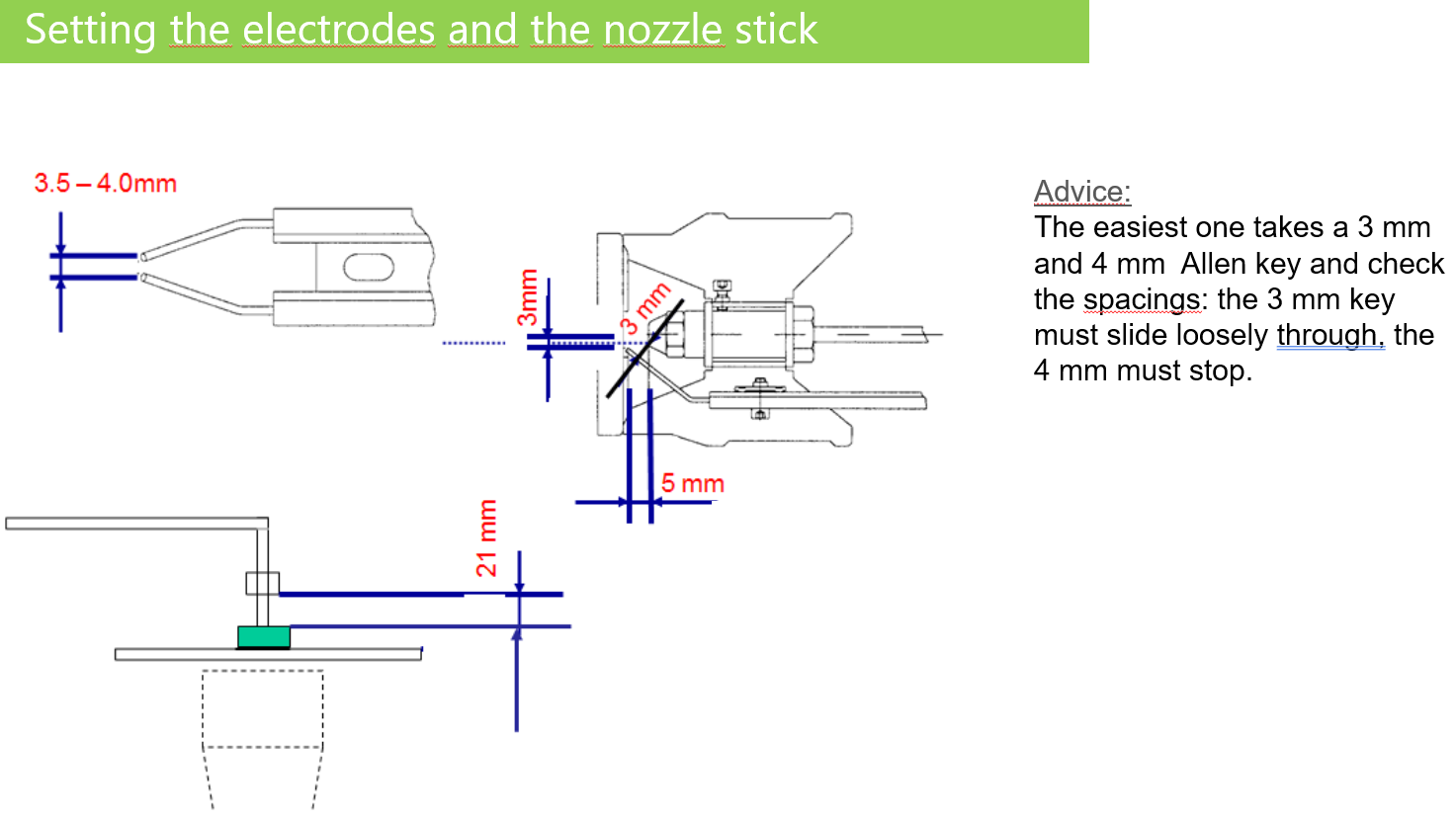 Setting the electrodes and the nozzle stick

3.5 – 4.0mm

3mm

3 mm

5 mm

21 mm

Advice:
The easiest one takes a 3 mm and 4 mm Allen key and check the spacings: the 3 mm key must slide loosely through, the 4 mm must stop.